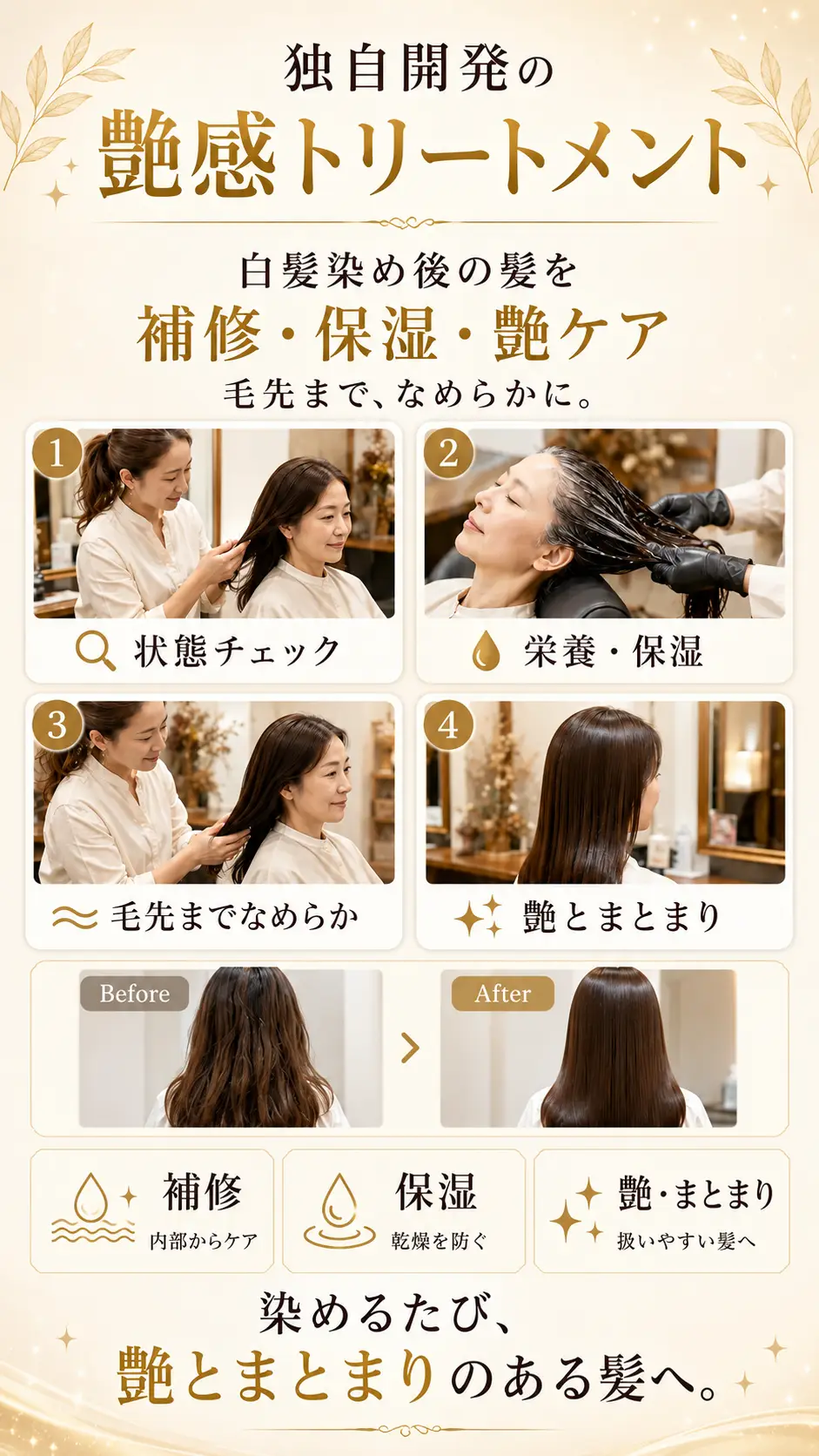 独自開発の
艶感トリートメント

白髪染め後の髪を
補修・保湿・艶ケア
毛先まで、なめらかに。

1
状態チェック

2
栄養・保湿

3
毛先までなめらか

4
艶とまとまり

Before

After

補修
内部からケア

保湿
乾燥を防ぐ

艶・まとまり
扱いやすい髪へ

染めるたび、
艶とまとまりのある髪へ。